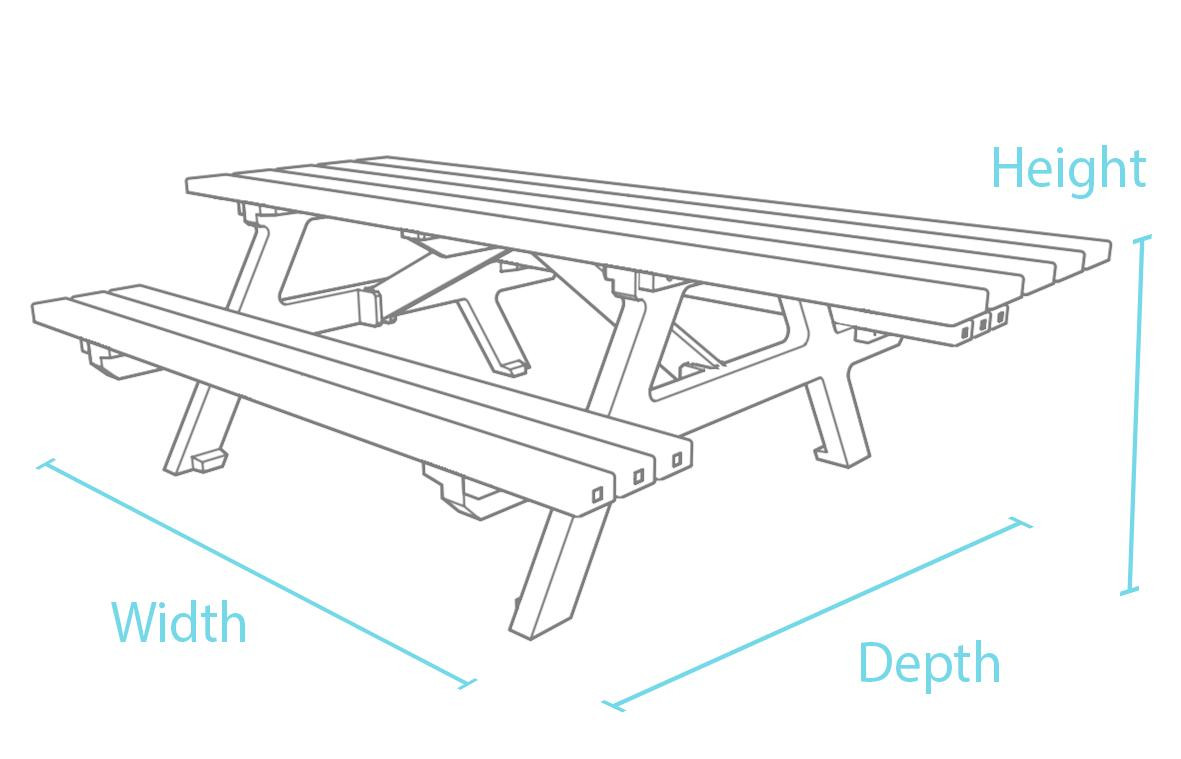 Height

Width

Depth