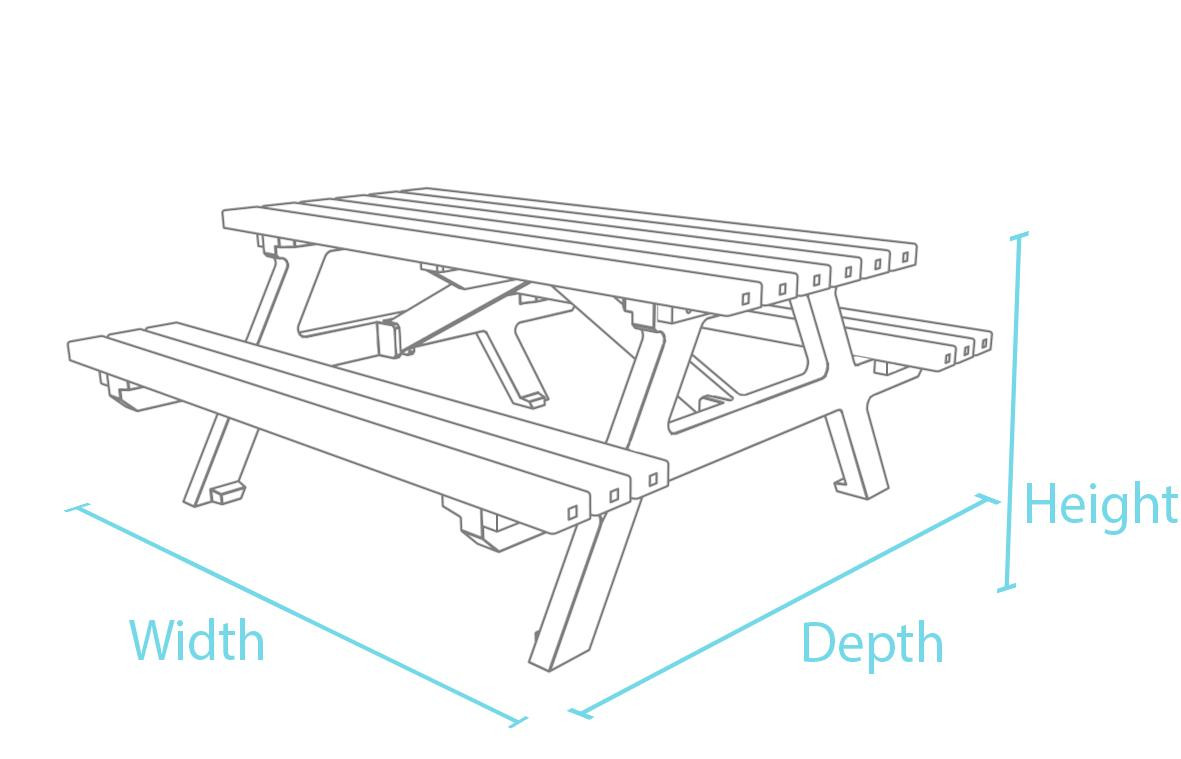 Height

Width

Depth